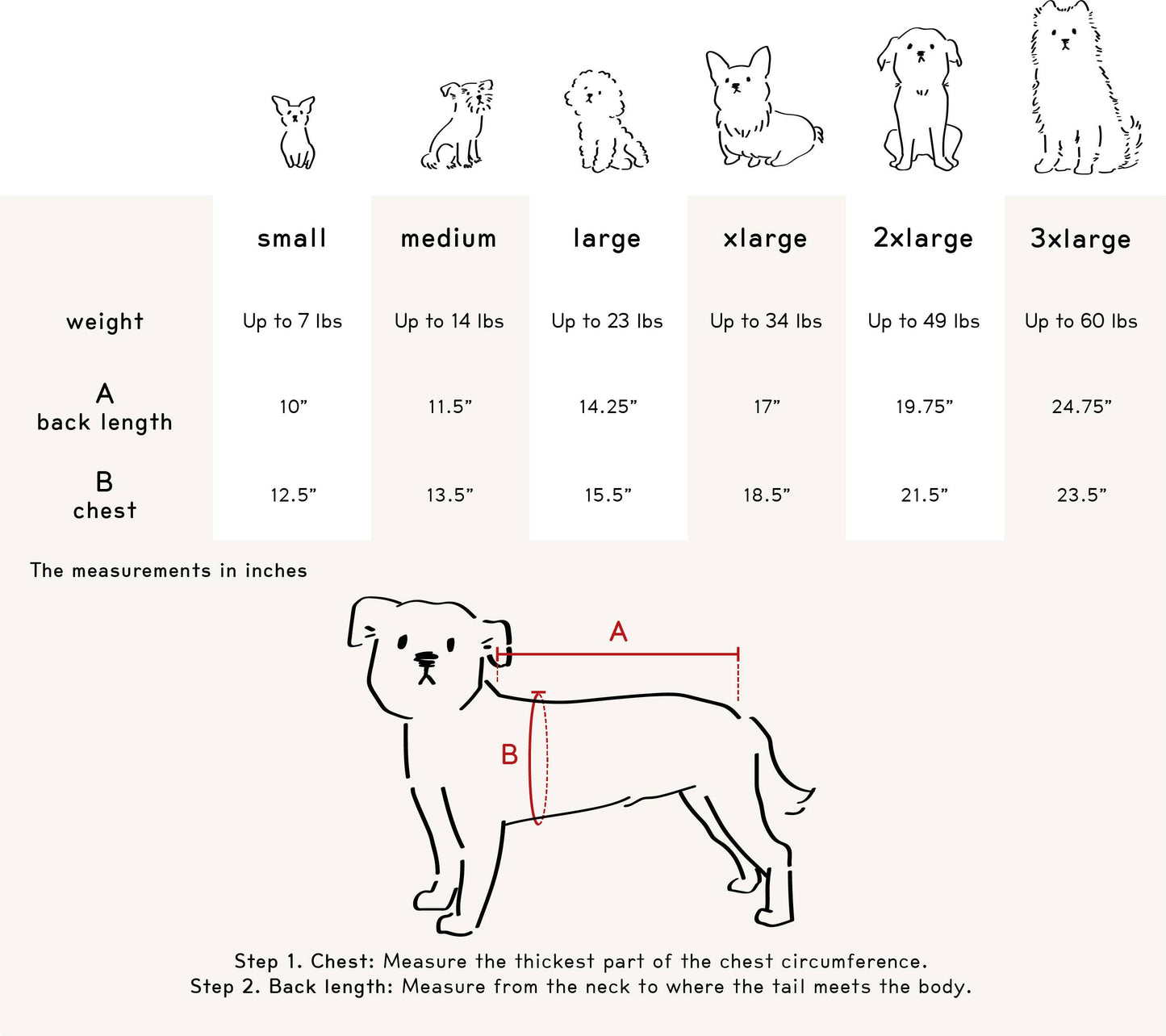 | | small | medium | large | xlarge | 2xlarge | 3xlarge |
|---|---|---|---|---|---|---|
| weight | Up to 7 lbs | Up to 14 lbs | Up to 23 lbs | Up to 34 lbs | Up to 49 lbs | Up to 60 lbs |
| A back length | 10” | 11.5” | 14.25” | 17” | 19.75” | 24.75” |
| B chest | 12.5” | 13.5” | 15.5” | 18.5” | 21.5” | 23.5” |

The measurements in inches

A

B

Step 1. Chest: Measure the thickest part of the chest circumference.
Step 2. Back length: Measure from the neck to where the tail meets the body.