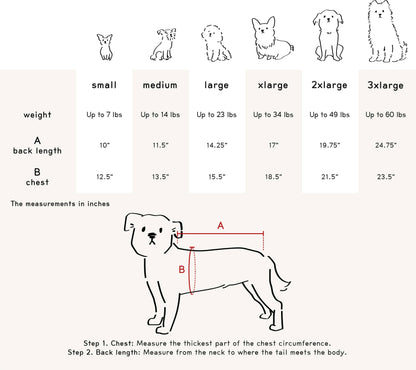 | | small | medium | large | xlarge | 2xlarge | 3xlarge |
|---|---|---|---|---|---|---|
| weight | Up to 7 lbs | Up to 14 lbs | Up to 23 lbs | Up to 34 lbs | Up to 49 lbs | Up to 60 lbs |
| A back length | 10" | 11.5" | 14.25" | 17" | 19.75" | 24.75" |
| B chest | 12.5" | 13.5" | 15.5" | 18.5" | 21.5" | 23.5" |

The measurements in inches

A

B

Step 1. Chest: Measure the thickest part of the chest circumference.
Step 2. Back length: Measure from the neck to where the tail meets the body.