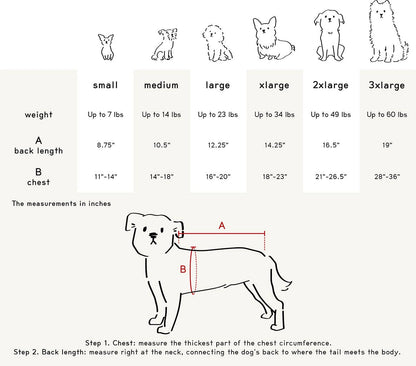 | | small | medium | large | xlarge | 2xlarge | 3xlarge |
|---|---|---|---|---|---|---|
| weight | Up to 7 lbs | Up to 14 lbs | Up to 23 lbs | Up to 34 lbs | Up to 49 lbs | Up to 60 lbs |
| A back length | 8.75" | 10.5" | 12.25" | 14.25" | 16.5" | 19" |
| B chest | 11"-14" | 14"-18" | 16"-20" | 18"-23" | 21"-26.5" | 28"-36" |

The measurements in inches

A

B

Step 1. Chest: measure the thickest part of the chest circumference.
Step 2. Back length: measure right at the neck, connecting the dog's back to where the tail meets the body.